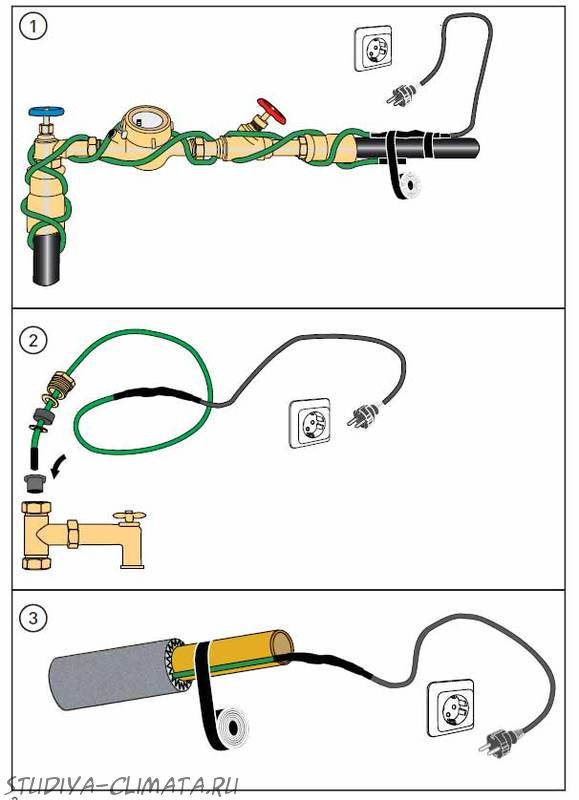 1

2

3

STUDIYA-CLIMATA.RU