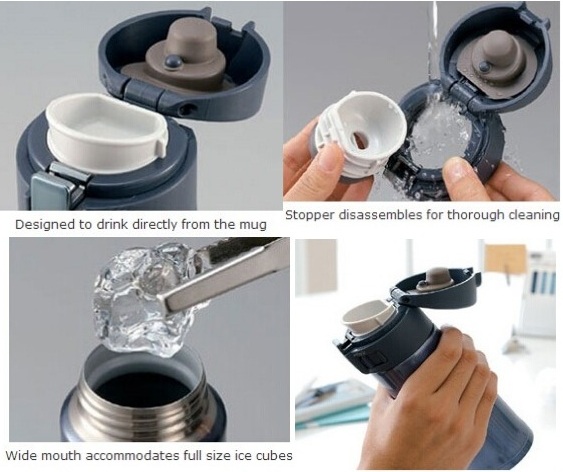 Designed to drink directly from the mug

Stopper disassembles for thorough cleaning

Wide mouth accommodates full size ice cubes