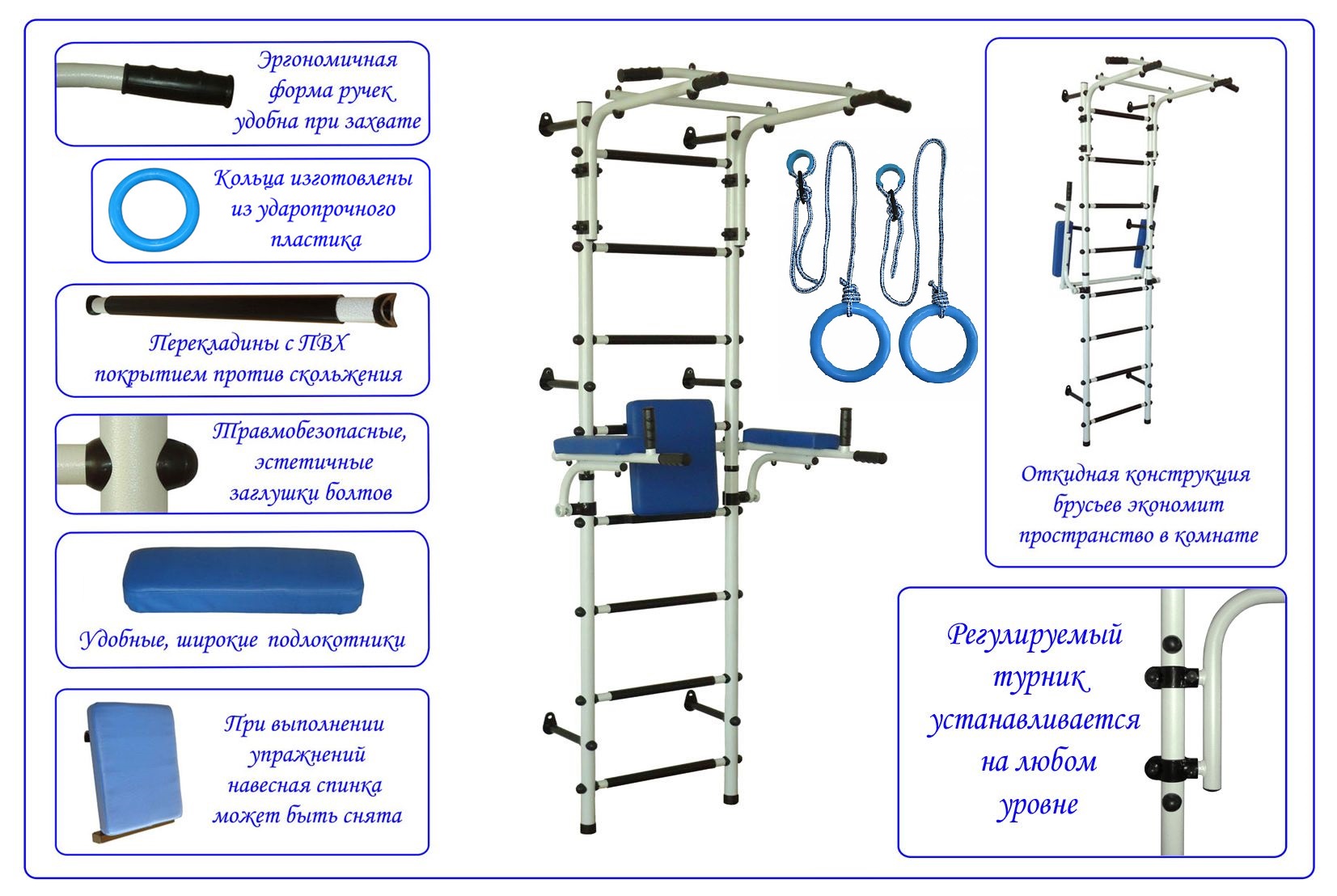 Эргономичная форма ручек удобна при захвате

Кольца изготовлены из ударопрочного пластика

Перекладины с ПВХ покрытием против скольжения

Травмобезопасные, эстетичные заглушки болтов

Удобные, широкие подлокотники

При выполнении упражнений навесная спинка может быть снята

Откидная конструкция брусьев экономит пространство в комнате

Регулируемый турник устанавливается на любом уровне