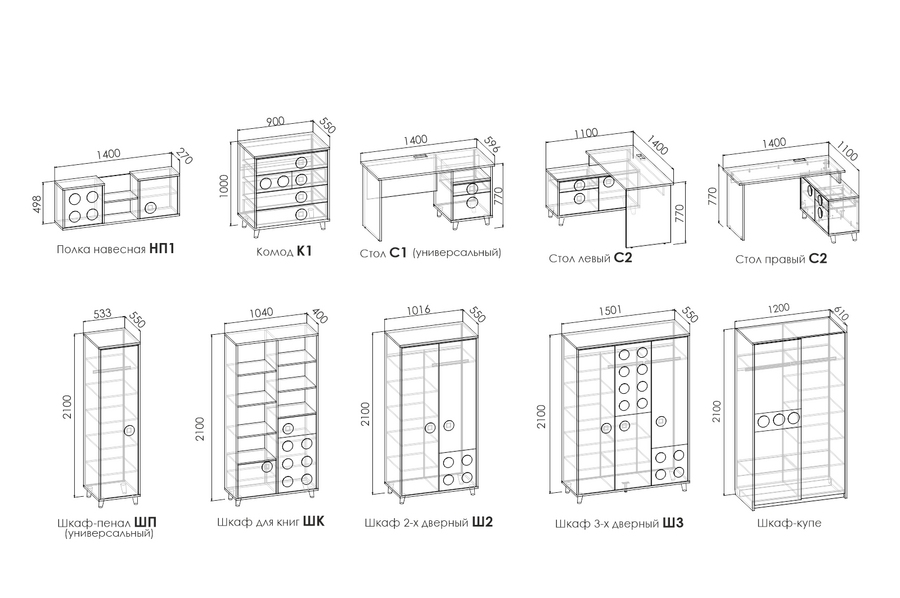 1400
270
498
Полка навесная НП1

900
550
1000
Комод К1

1400
596
770
Стол С1 (универсальный)

1100
1400
770
Стол левый С2

1400
1100
770
Стол правый С2

533
550
2100
Шкаф-пенал ШП (универсальный)

1040
400
2100
Шкаф для книг ШК

1016
550
2100
Шкаф 2-х дверный Ш2

1501
550
2100
Шкаф 3-х дверный Ш3

1200
610
2100
Шкаф-купе